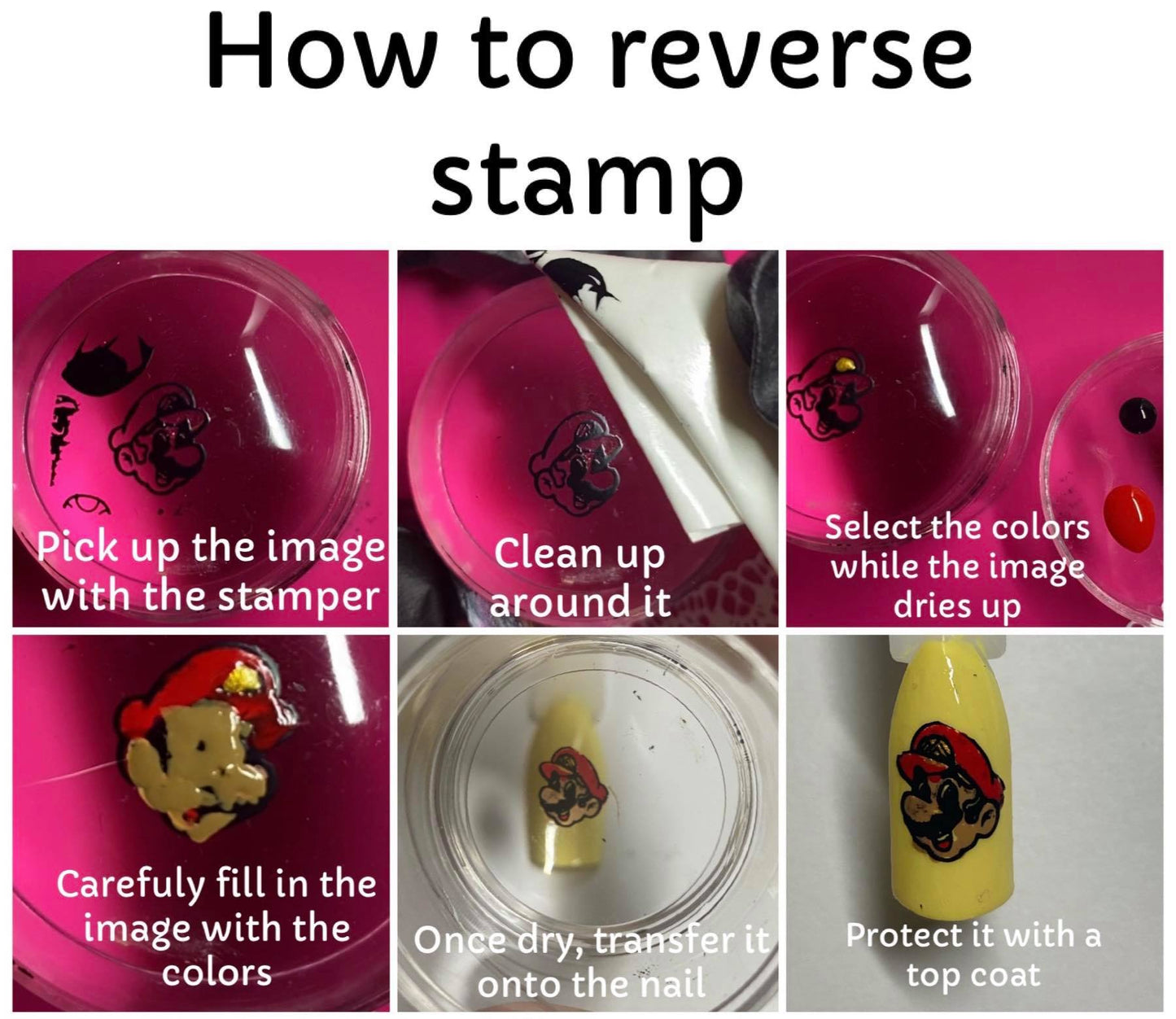 How to reverse stamp

Pick up the image with the stamper

Clean up around it

Select the colors while the image dries up

Carefuly fill in the image with the colors

Once dry, transfer it onto the nail

Protect it with a top coat